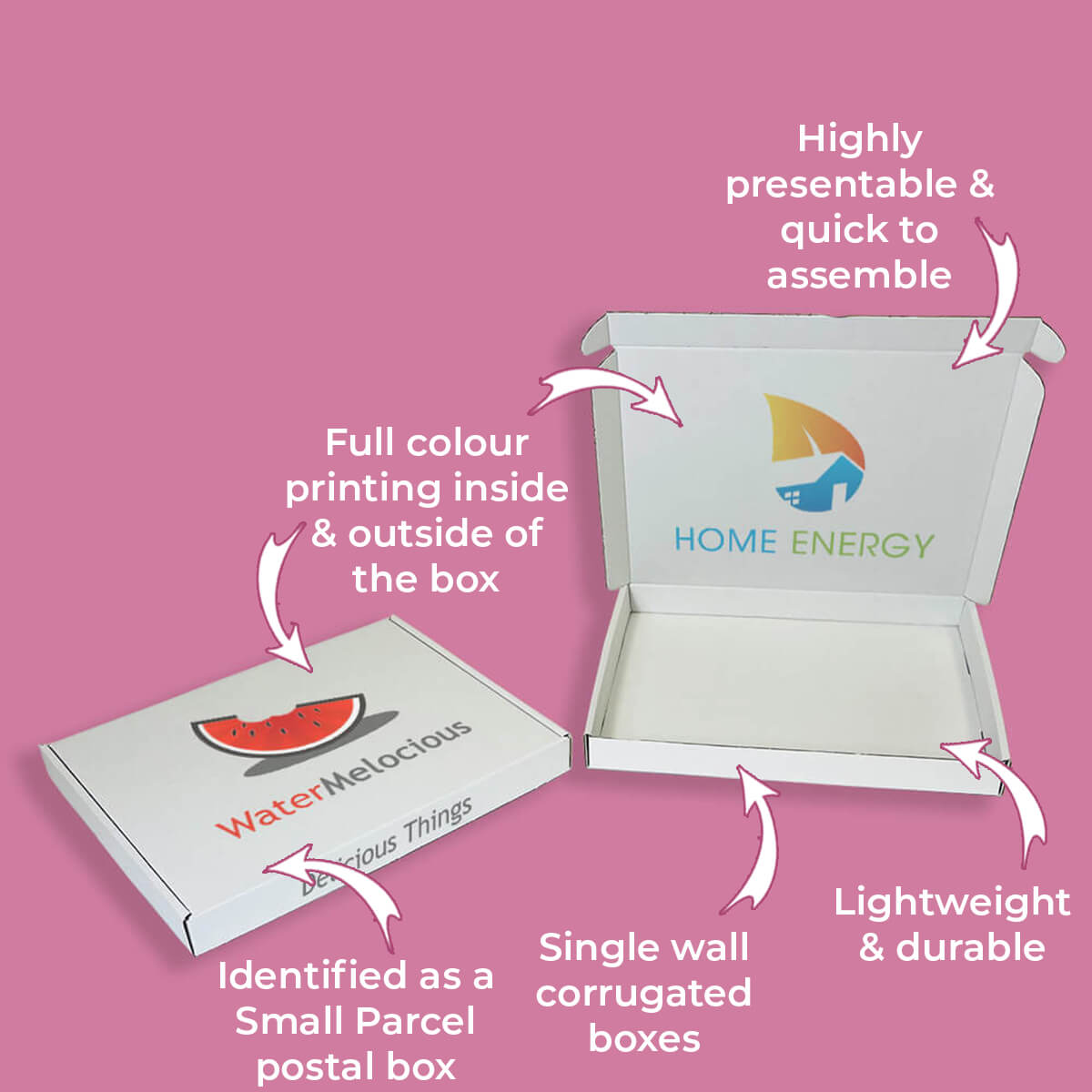 Highly presentable & quick to assemble

Full colour printing inside & outside of the box

HOME ENERGY

WaterMelocious

Delicious Things

Identified as a Small Parcel postal box

Single wall corrugated boxes

Lightweight & durable