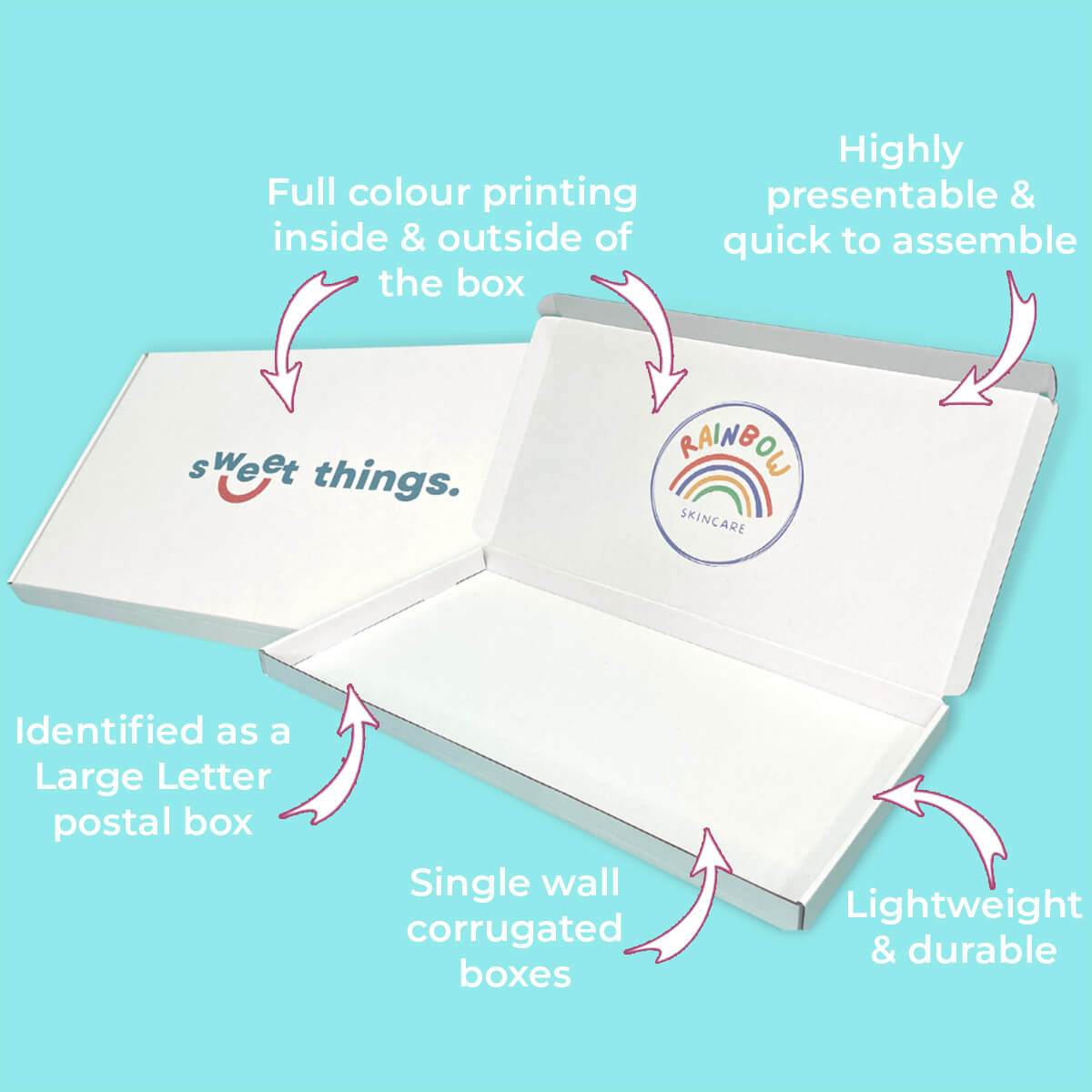 Full colour printing inside & outside of the box

Highly presentable & quick to assemble

sweet things.

RAINBOW

SKINCARE

Identified as a Large Letter postal box

Single wall corrugated boxes

Lightweight & durable