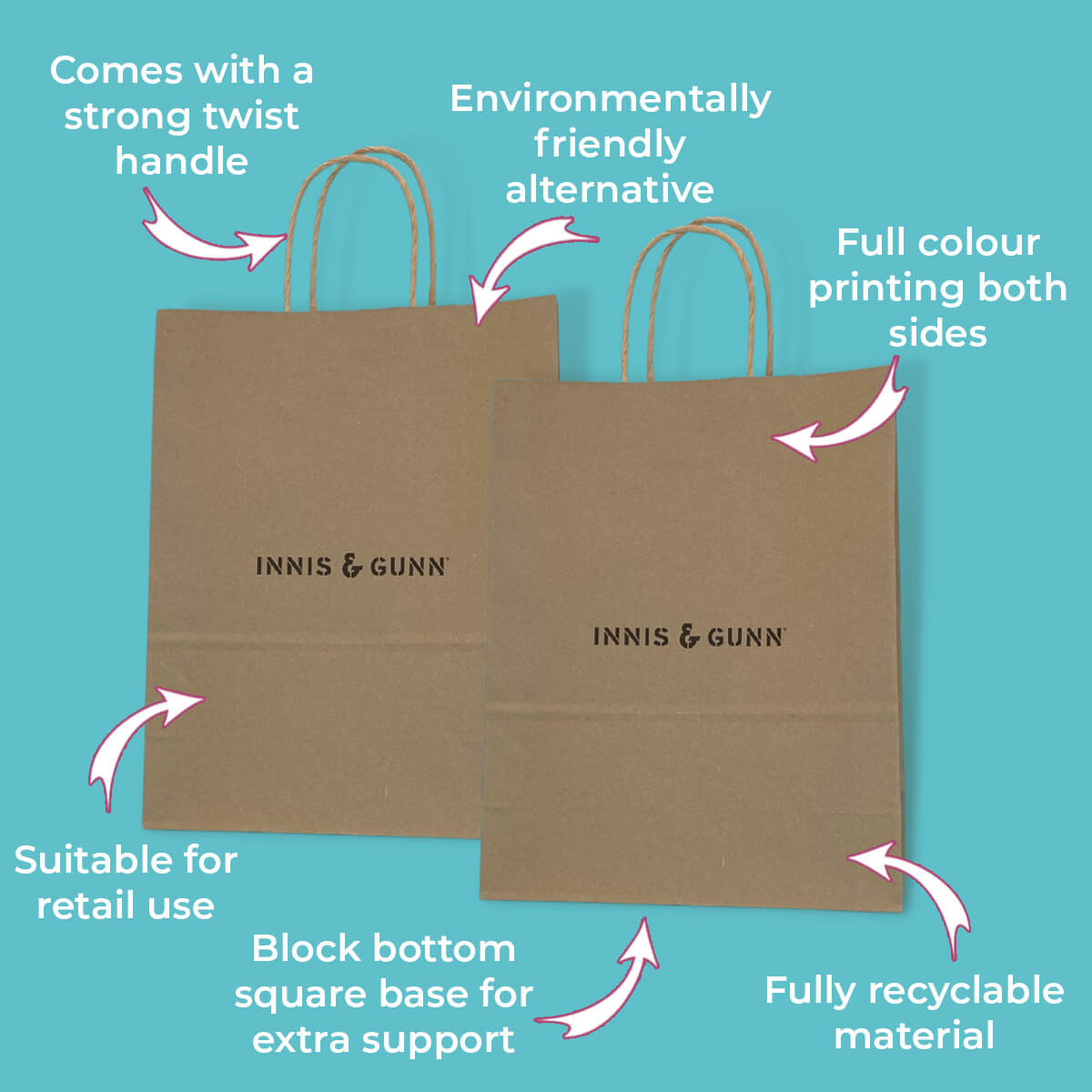 Comes with a strong twist handle

Environmentally friendly alternative

Full colour printing both sides

INNIS & GUNN

INNIS & GUNN

Suitable for retail use

Block bottom square base for extra support

Fully recyclable material