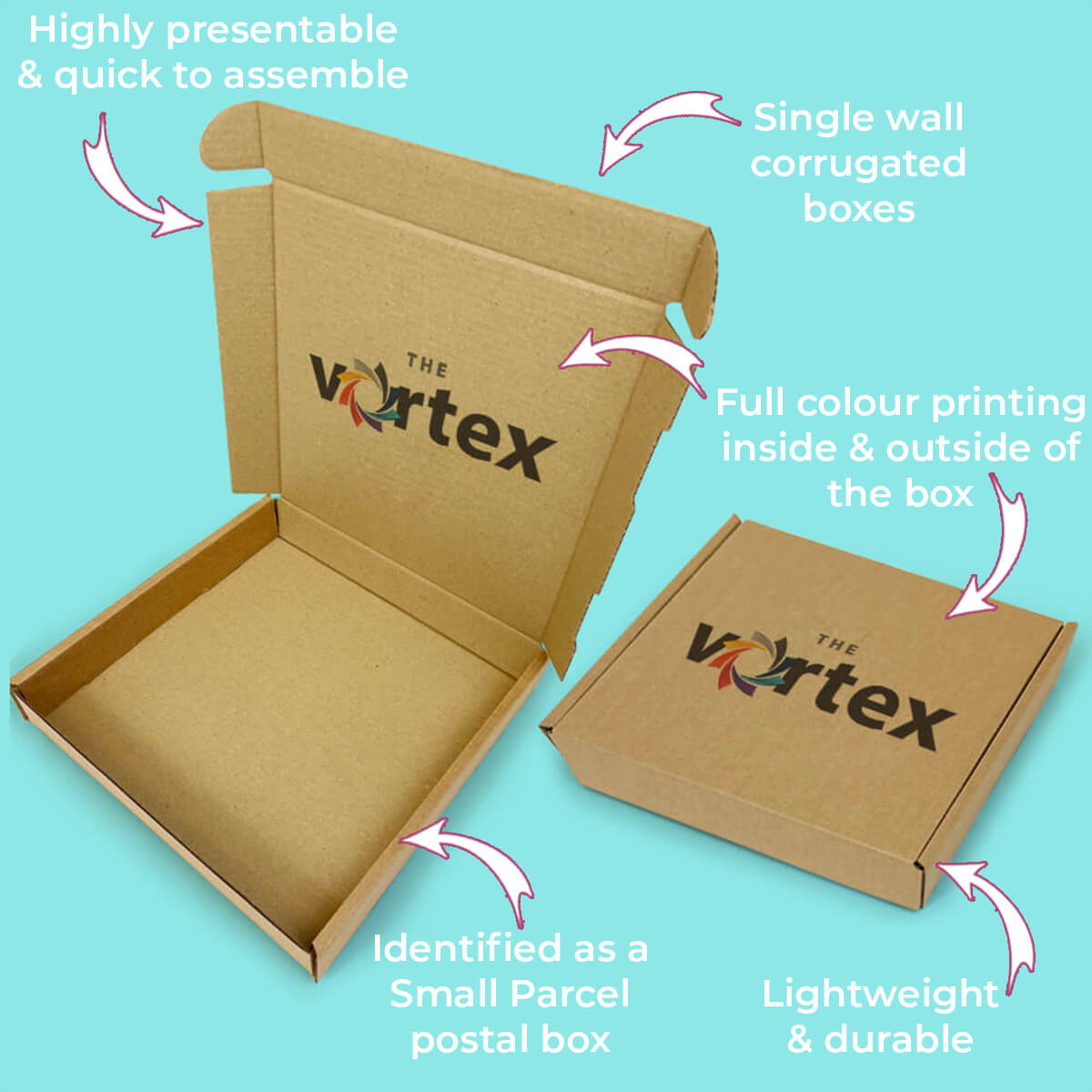 Highly presentable & quick to assemble

Single wall corrugated boxes

THE vortex

Full colour printing inside & outside of the box

THE vortex

Identified as a Small Parcel postal box

Lightweight & durable