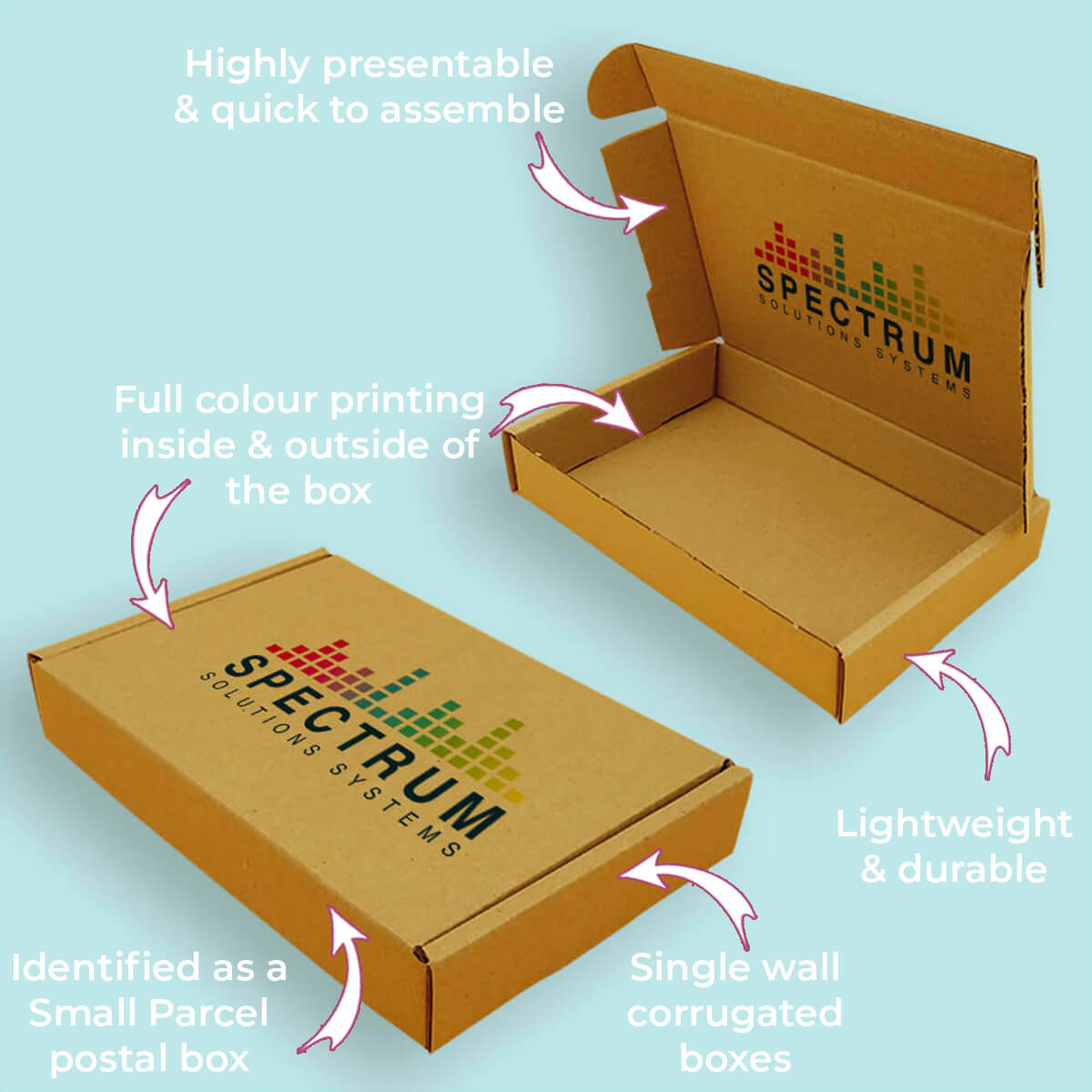 Highly presentable & quick to assemble

SPECTRUM
SOLUTIONS SYSTEMS

Full colour printing inside & outside of the box

SPECTRUM
SOLUTIONS SYSTEMS

Lightweight & durable

Identified as a Small Parcel postal box

Single wall corrugated boxes