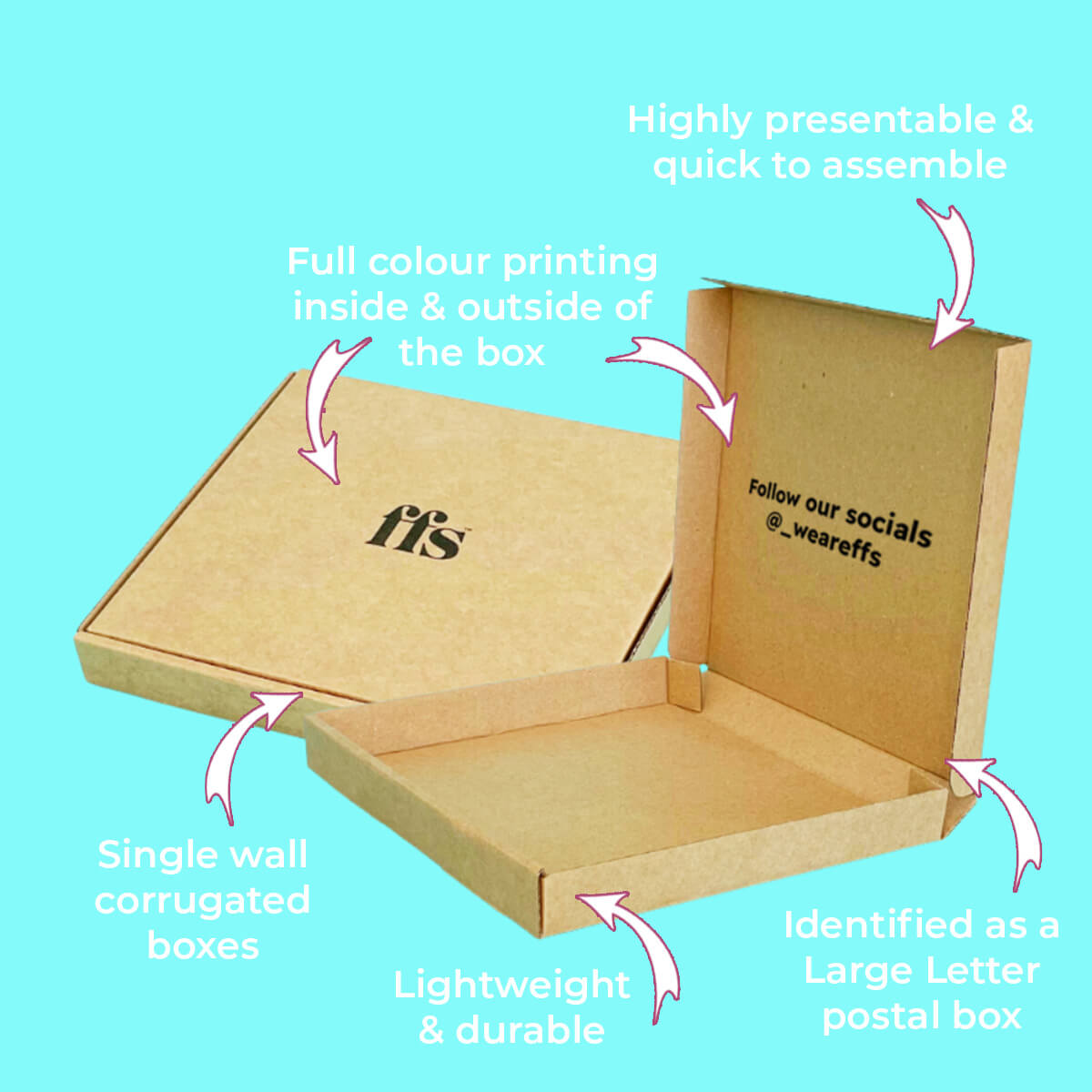 Highly presentable & quick to assemble

Full colour printing inside & outside of the box

ffs™

Follow our socials
@_weareffs

Single wall corrugated boxes

Lightweight & durable

Identified as a Large Letter postal box