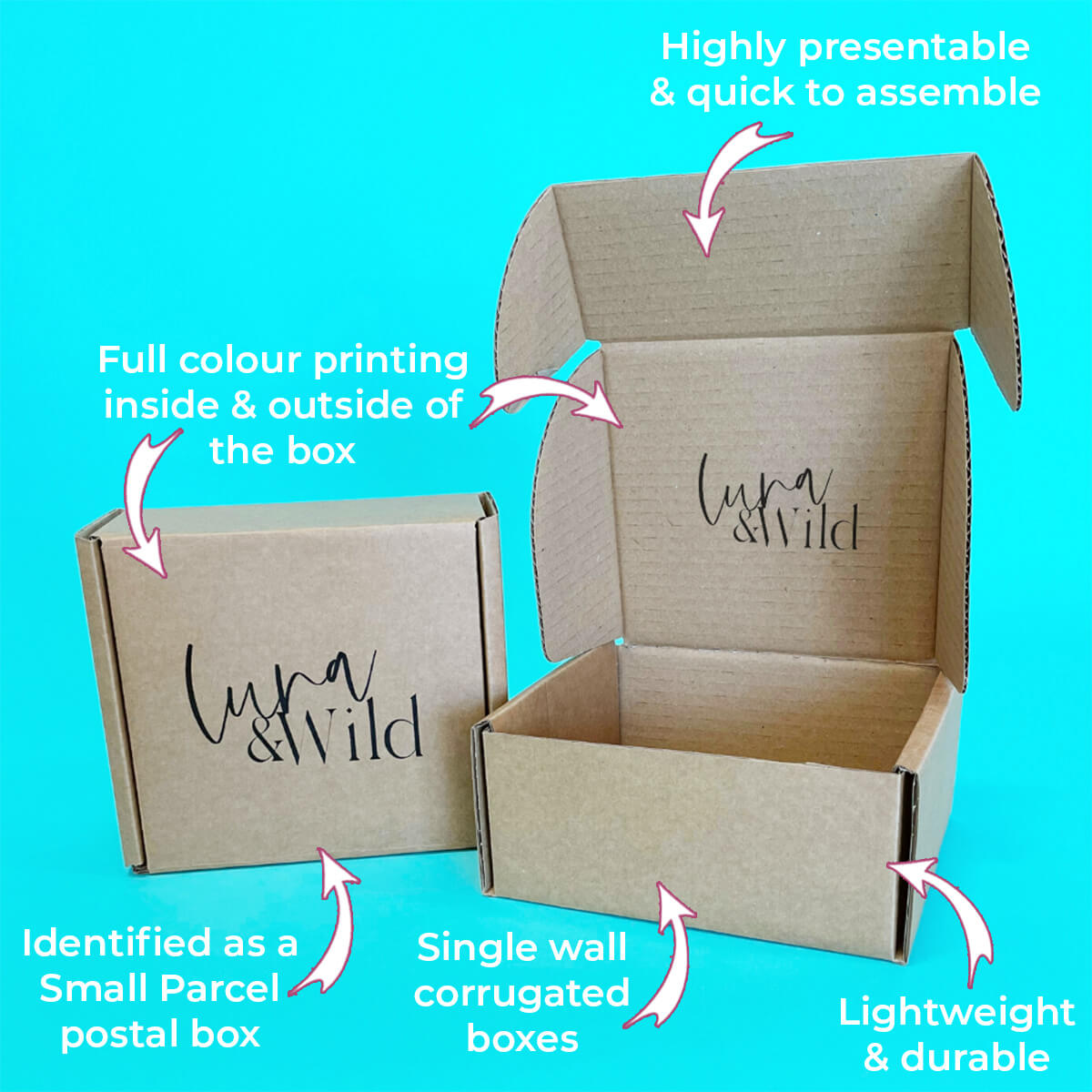 Highly presentable & quick to assemble

Full colour printing inside & outside of the box

Luna &Wild

Luna &Wild

Identified as a Small Parcel postal box

Single wall corrugated boxes

Lightweight & durable